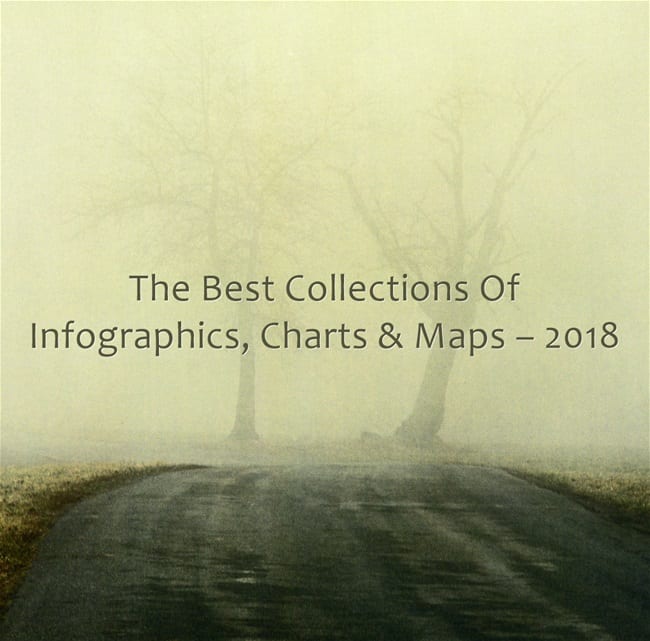 The Best Collections Of
Infographics, Charts & Maps – 2018