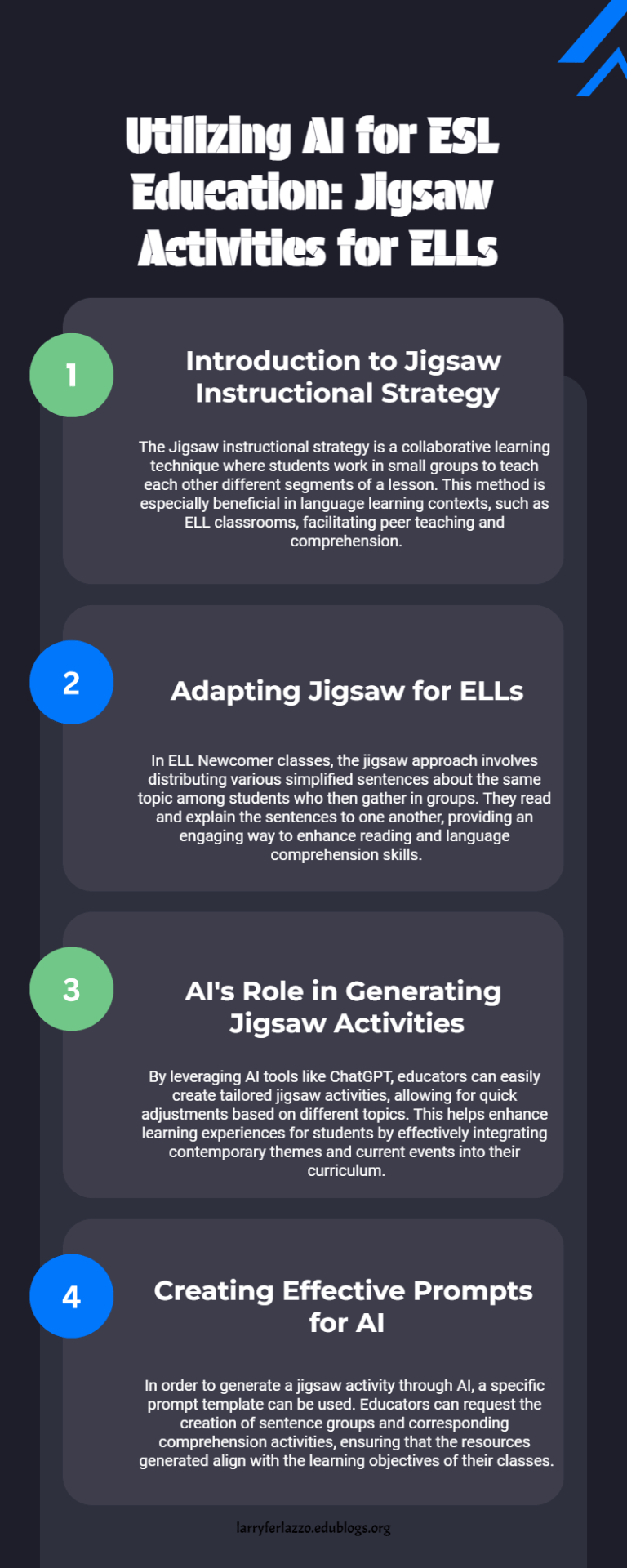 Utilizing AI for ESL Education: Jigsaw Activities for ELLs

1

Introduction to Jigsaw Instructional Strategy

The Jigsaw instructional strategy is a collaborative learning technique where students work in small groups to teach each other different segments of a lesson. This method is especially beneficial in language learning contexts, such as ELL classrooms, facilitating peer teaching and comprehension.

2

Adapting Jigsaw for ELLs

In ELL Newcomer classes, the jigsaw approach involves distributing various simplified sentences about the same topic among students who then gather in groups. They read and explain the sentences to one another, providing an engaging way to enhance reading and language comprehension skills.

3

AI's Role in Generating Jigsaw Activities

By leveraging AI tools like ChatGPT, educators can easily create tailored jigsaw activities, allowing for quick adjustments based on different topics. This helps enhance learning experiences for students by effectively integrating contemporary themes and current events into their curriculum.

4

Creating Effective Prompts for AI

In order to generate a jigsaw activity through AI, a specific prompt template can be used. Educators can request the creation of sentence groups and corresponding comprehension activities, ensuring that the resources generated align with the learning objectives of their classes.

larryferlazzo.edublogs.org